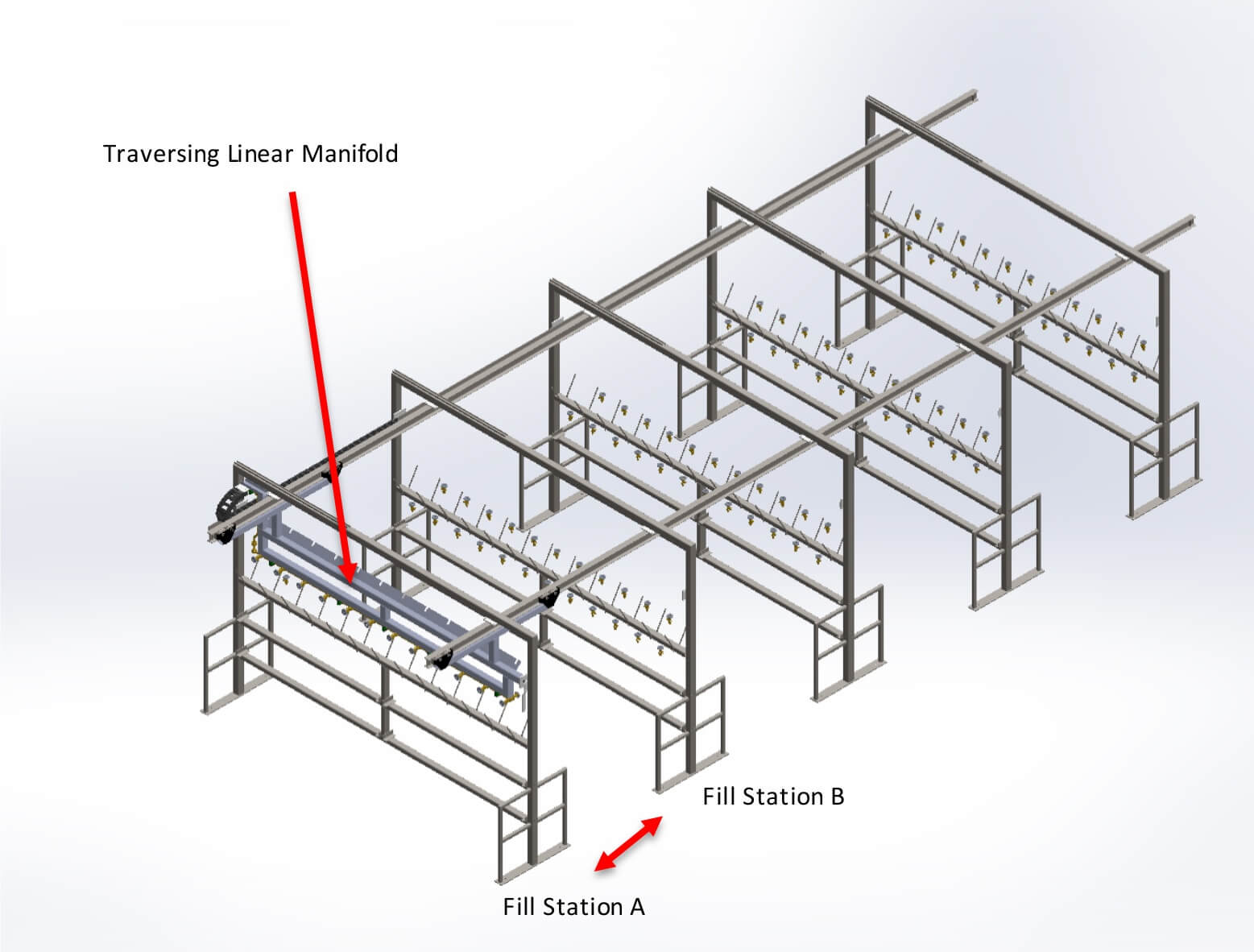 Traversing Linear Manifold

Fill Station B

Fill Station A